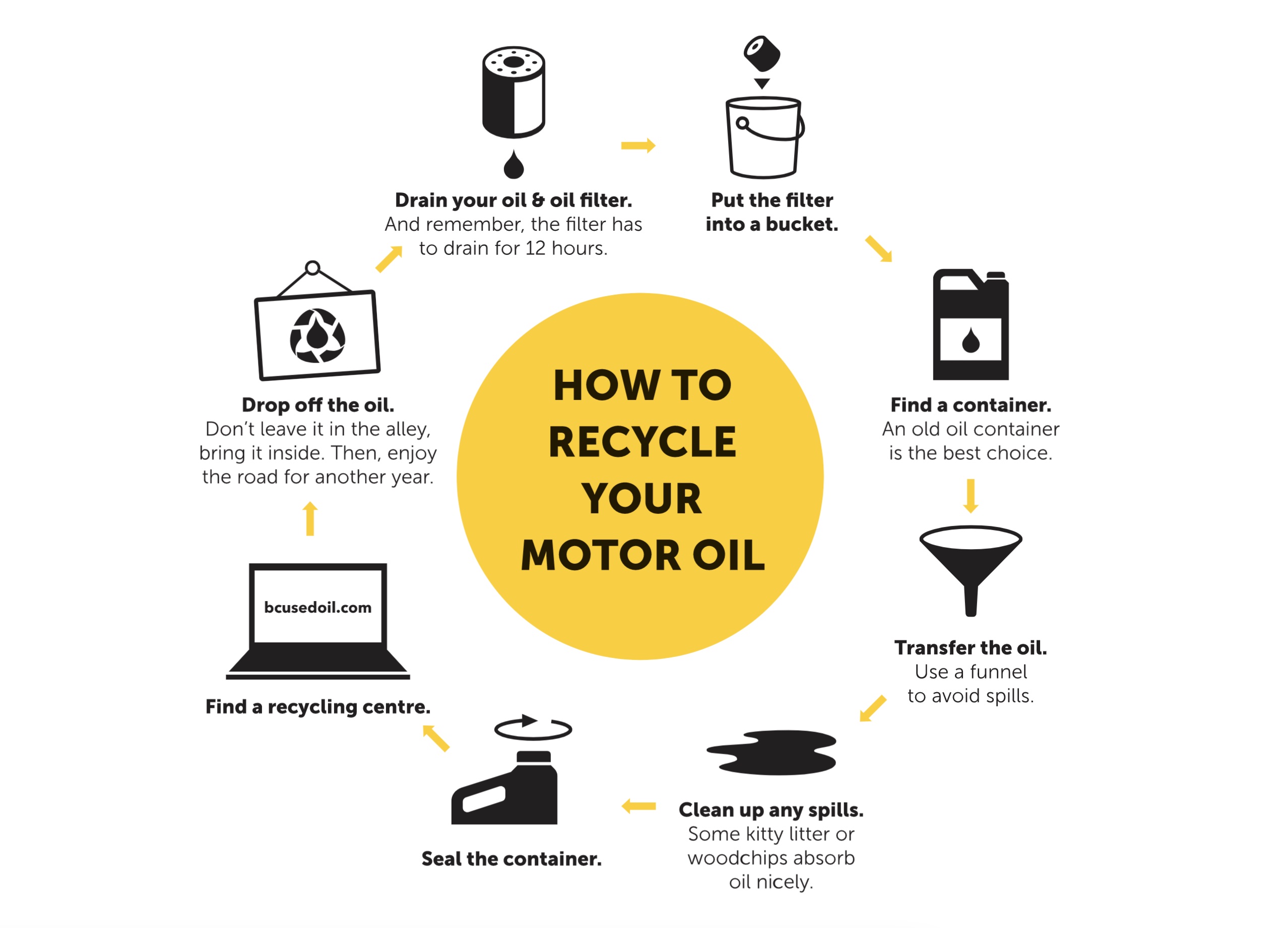 HOW TO RECYCLE YOUR MOTOR OIL

Drain your oil & oil filter. And remember, the filter has to drain for 12 hours.

Put the filter into a bucket.

Find a container. An old oil container is the best choice.

Transfer the oil. Use a funnel to avoid spills.

Clean up any spills. Some kitty litter or woodchips absorb oil nicely.

Seal the container.

bcusedoil.com

Find a recycling centre.

Drop off the oil. Don't leave it in the alley, bring it inside. Then, enjoy the road for another year.